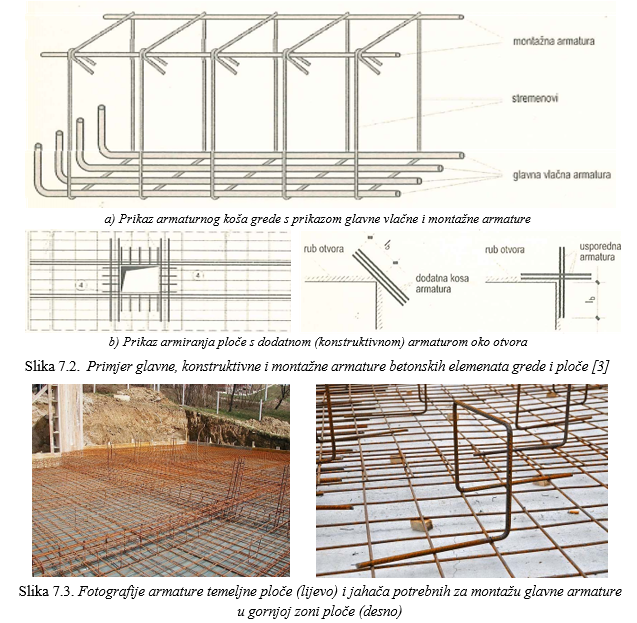 montažna armatura

stremenovi

glavna vlačna armatura

a) Prikaz armaturnog koša grede s prikazom glavne vlačne i montažne armature

4

4

rub otvora

$l_b$

dodatna kosa armatura

rub otvora

usporedna armatura

$l_b$

b) Prikaz armiranja ploče s dodatnom (konstruktivnom) armaturom oko otvora

Slika 7.2. Primjer glavne, konstruktivne i montažne armature betonskih elemenata grede i ploče [3]

Slika 7.3. Fotografije armature temeljne ploče (lijevo) i jahača potrebnih za montažu glavne armature u gornjoj zoni ploče (desno)