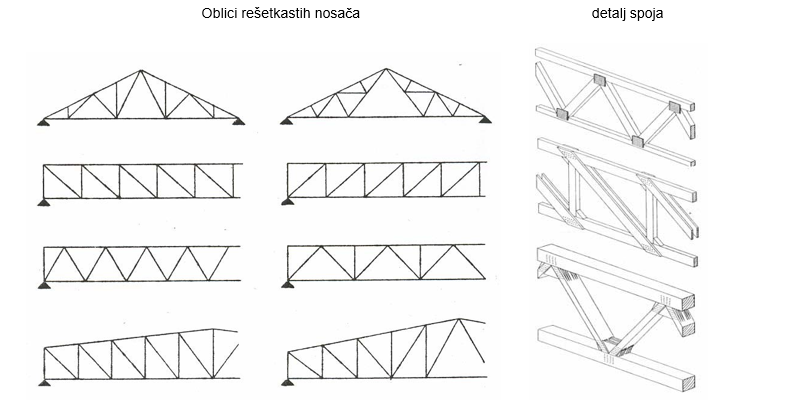 Oblici rešetkastih nosača

detalj spoja